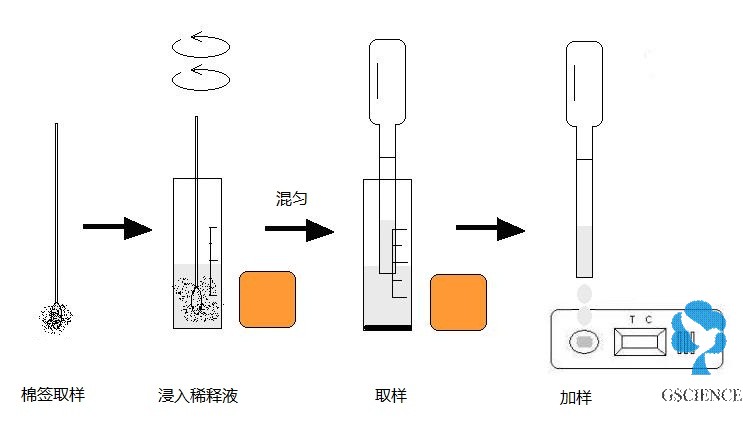 混匀

T C

棉签取样

浸入稀释液

取样

加样

GSCIENCE